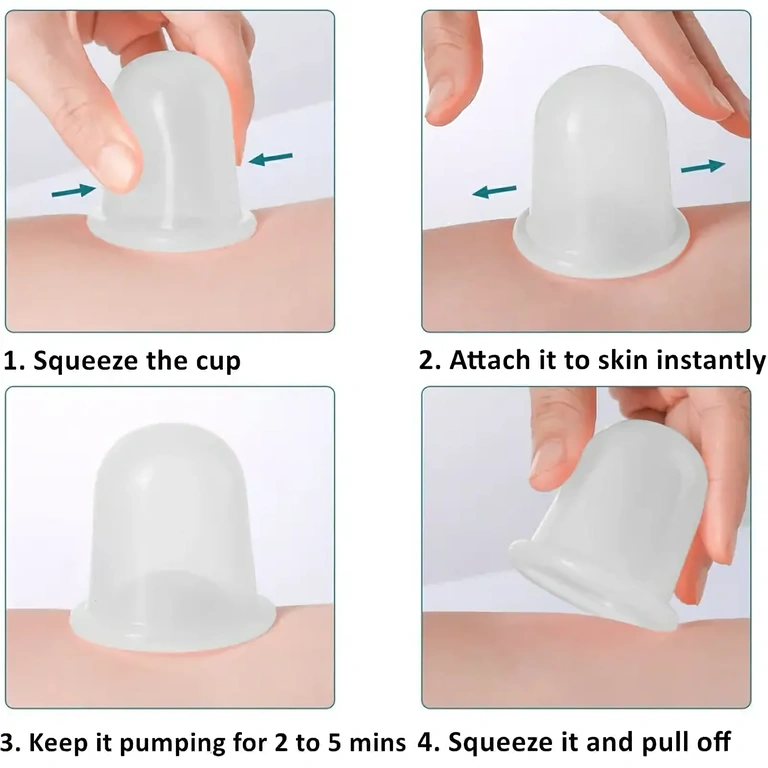 1. Squeeze the cup

2. Attach it to skin instantly

3. Keep it pumping for 2 to 5 mins

4. Squeeze it and pull off